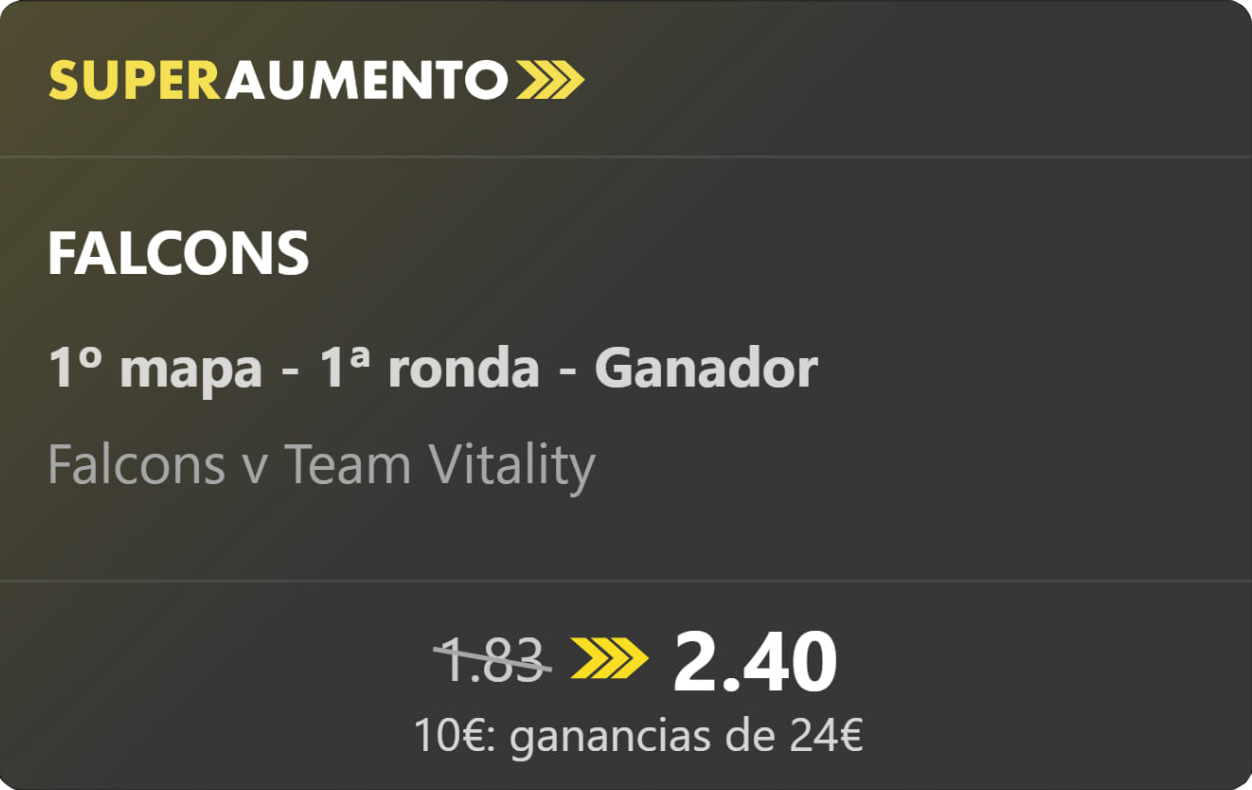 SUPERAUMENTO

FALCONS

1º mapa - 1ª ronda - Ganador

Falcons v Team Vitality

1.83 2.40

10€: ganancias de 24€